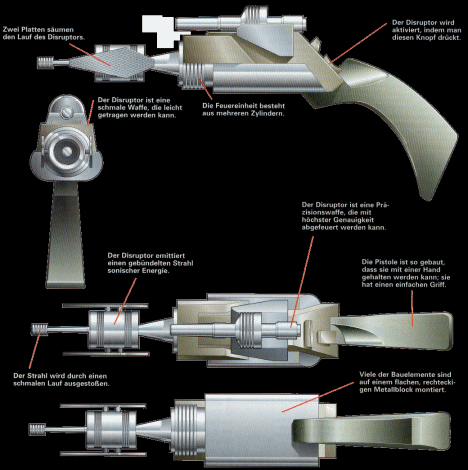 Zwei Platten säumen den Lauf des Disruptors.

Der Disruptor wird aktiviert, indem man diesen Knopf drückt.

Der Disruptor ist eine schmale Waffe, die leicht getragen werden kann.

Die Feuereinheit besteht aus mehreren Zylindern.

Der Disruptor ist eine Präzisionswaffe, die mit höchster Genauigkeit abgefeuert werden kann.

Der Disruptor emittiert einen gebündelten Strahl sonischer Energie.

Die Pistole ist so gebaut, dass sie mit einer Hand gehalten werden kann; sie hat einen einfachen Griff.

Der Strahl wird durch einen schmalen Lauf ausgestoßen.

Viele der Bauelemente sind auf einem flachen, rechteckigen Metallblock montiert.